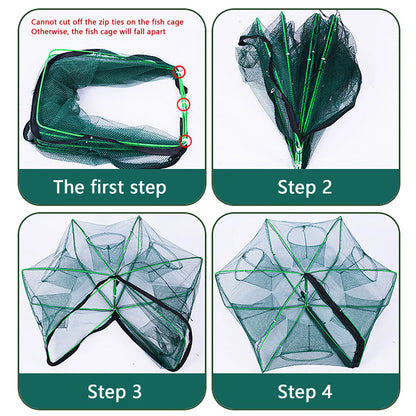 Cannot cut off the zip ties on the fish cage
Otherwise, the fish cage will fall apart

The first step

Step 2

Step 3

Step 4